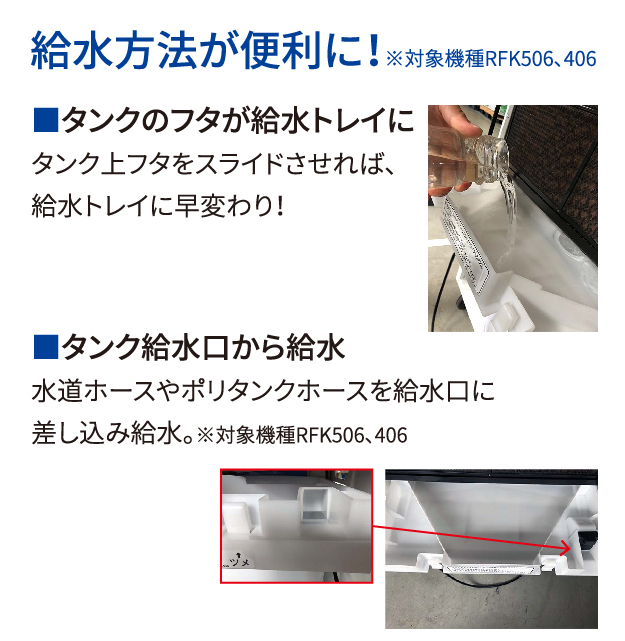 給水方法が便利に！※対象機種RFK506、406

■タンクのフタが給水トレイに

タンク上フタをスライドさせれば、給水トレイに早変わり！

■タンク給水口から給水

水道ホースやポリタンクホースを給水口に差し込み給水。※対象機種RFK506、406

ツメ